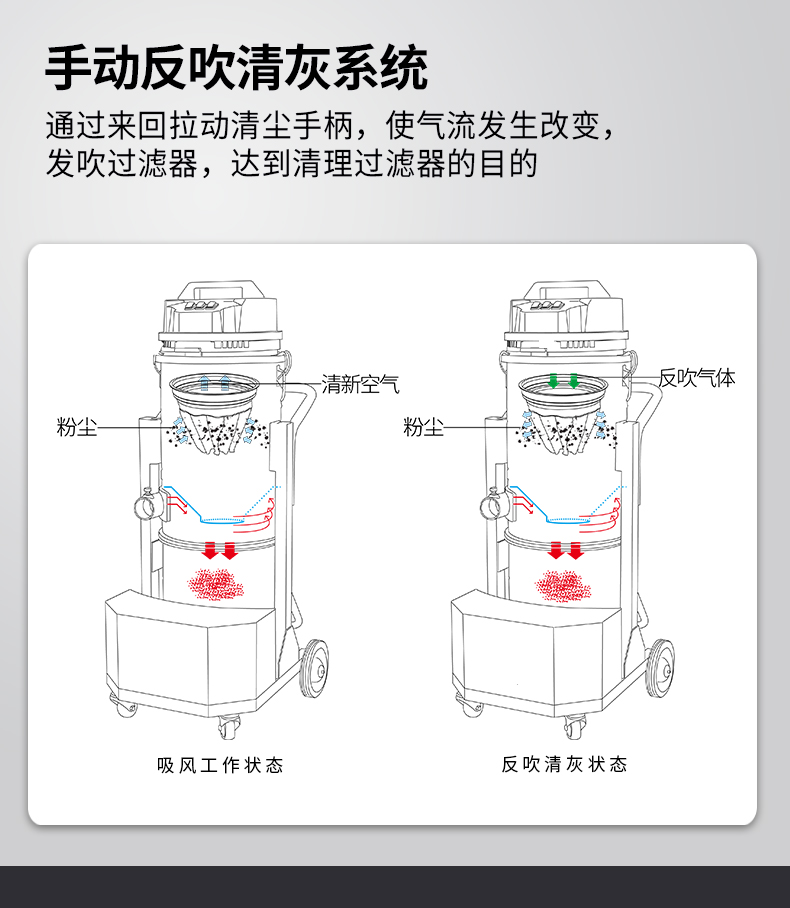 手动反吹清灰系统

通过来回拉动清尘手柄，使气流发生改变，发吹过滤器，达到清理过滤器的目的

清新空气

粉尘

吸风工作状态

反吹气体

粉尘

反吹清灰状态