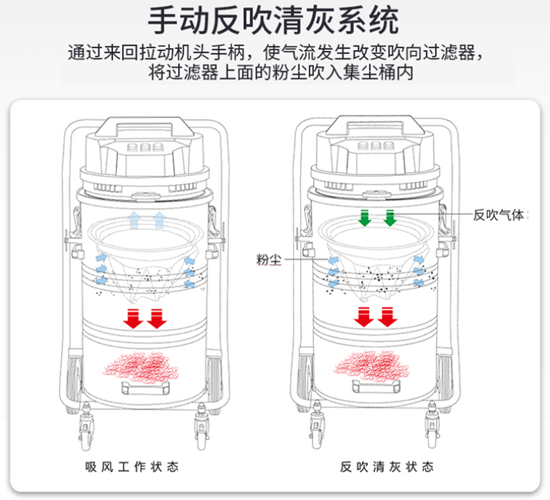 手动反吹清灰系统

通过来回拉动机头手柄，使气流发生改变吹向过滤器，将过滤器上面的粉尘吹入集尘桶内

反吹气体

粉尘

吸风工作状态

反吹清灰状态