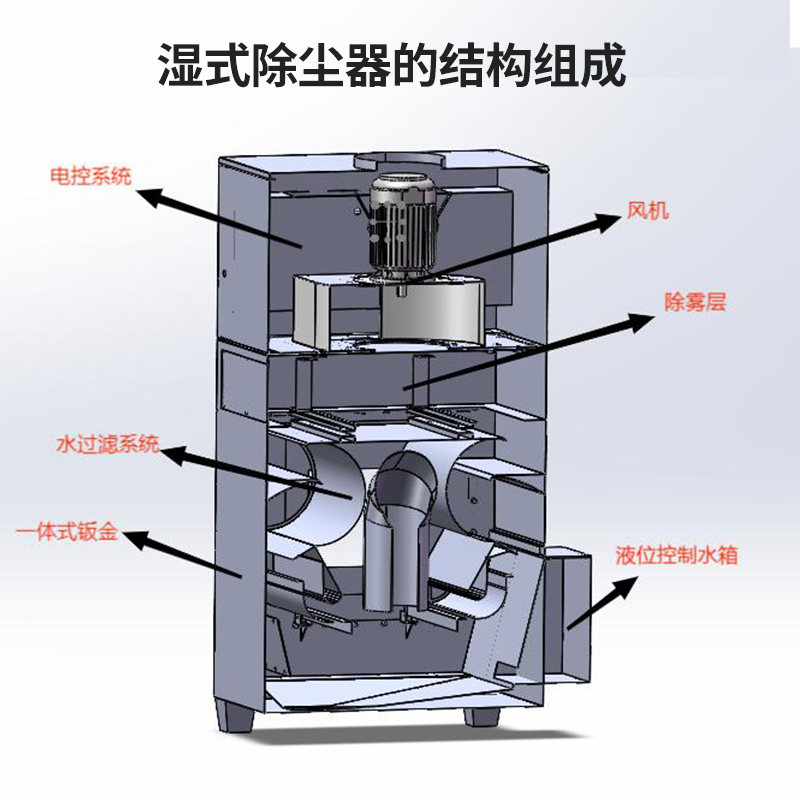 湿式除尘器的结构组成

电控系统

风机

除雾层

水过滤系统

一体式钣金

液位控制水箱