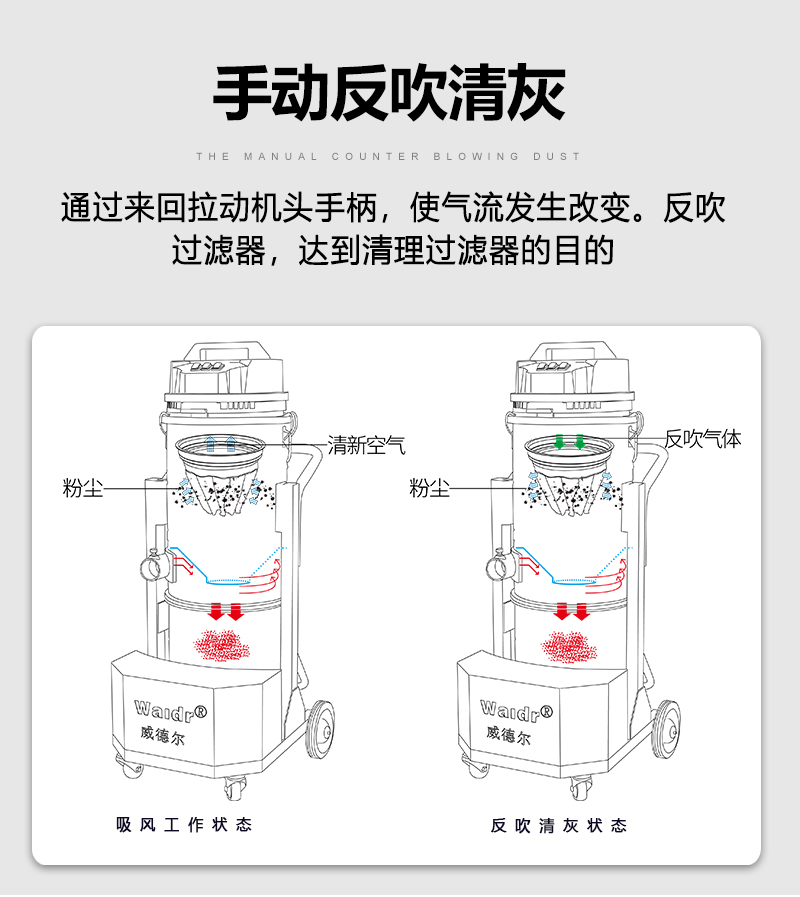 手动反吹清灰

THE MANUAL COUNTER BLOWING DUST

通过来回拉动机头手柄，使气流发生改变。反吹过滤器，达到清理过滤器的目的

清新空气

粉尘

Waidr®
威德尔

吸风工作状态

反吹气体

粉尘

Waidr®
威德尔

反吹清灰状态