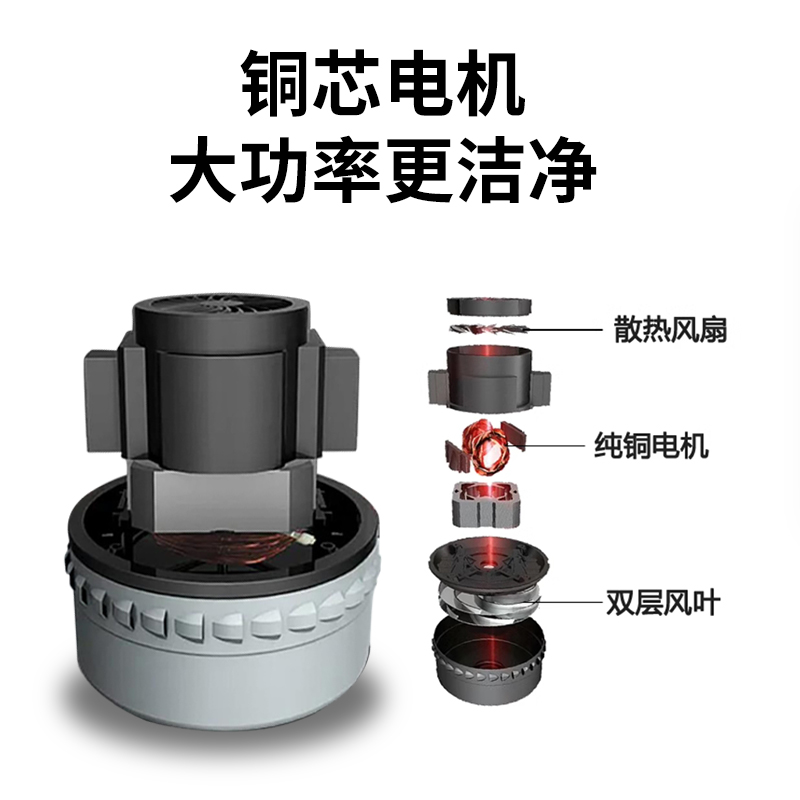 铜芯电机
大功率更洁净

散热风扇

纯铜电机

双层风叶